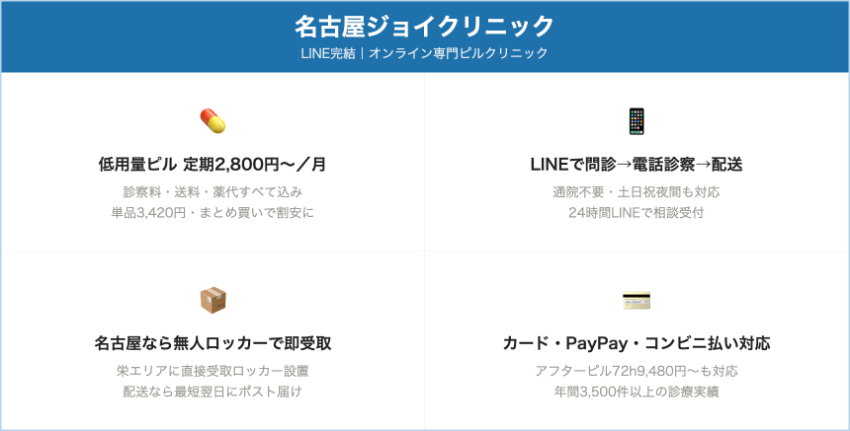 名古屋ジョイクリニック
LINE完結｜オンライン専門ピルクリニック

低用量ピル 定期2,800円〜／月

診察料・送料・薬代すべて込み
単品3,420円・まとめ買いで割安に

LINEで問診→電話診察→配送

通院不要・土日祝夜間も対応
24時間LINEで相談受付

名古屋なら無人ロッカーで即受取

栄エリアに直接受取ロッカー設置
配送なら最短翌日にポスト届け

カード・PayPay・コンビニ払い対応

アフターピル72h9,480円〜も対応
年間3,500件以上の診療実績