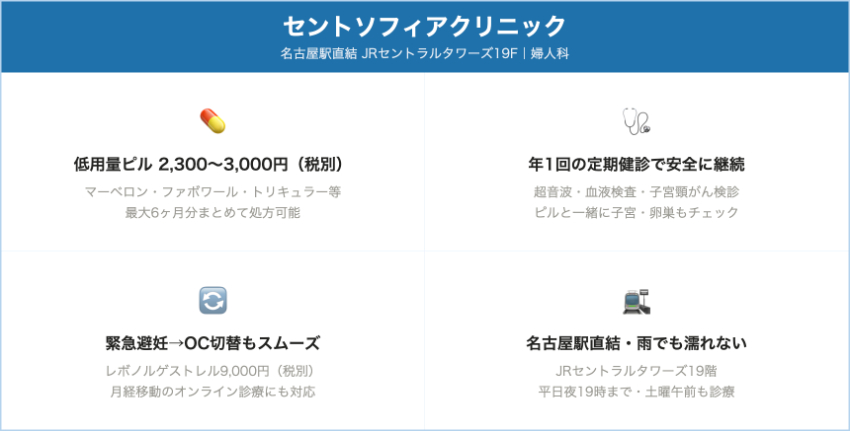 セントソフィアクリニック
名古屋駅直結 JRセントラルタワーズ19F | 婦人科

低用量ピル 2,300〜3,000円（税別）
マーベロン・ファボワール・トリキュラー等
最大6ヶ月分まとめて処方可能

年1回の定期健診で安全に継続
超音波・血液検査・子宮頸がん検診
ピルと一緒に子宮・卵巣もチェック

緊急避妊→OC切替もスムーズ
レボノルゲストレル9,000円（税別）
月経移動のオンライン診療にも対応

名古屋駅直結・雨でも濡れない
JRセントラルタワーズ19階
平日夜19時まで・土曜午前も診療