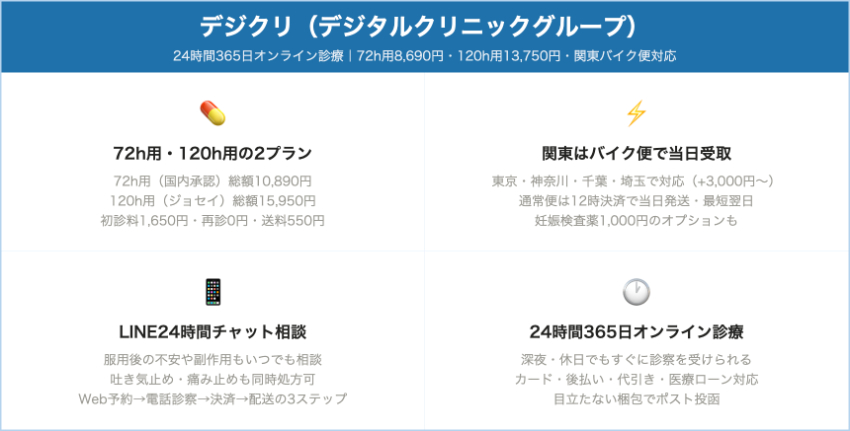 デジクリ（デジタルクリニックグループ）

24時間365日オンライン診療｜72h用8,690円・120h用13,750円・関東バイク便対応

72h用・120h用の2プラン

72h用（国内承認）総額10,890円
120h用（ジョセイ）総額15,950円
初診料1,650円・再診0円・送料550円

関東はバイク便で当日受取

東京・神奈川・千葉・埼玉で対応（+3,000円〜）
通常便は12時決済で当日発送・最短翌日
妊娠検査薬1,000円のオプションも

LINE24時間チャット相談

服用後の不安や副作用もいつでも相談
吐き気止め・痛み止めも同時処方可
Web予約→電話診察→決済→配送の3ステップ

24時間365日オンライン診療

深夜・休日でもすぐに診察を受けられる
カード・後払い・代引き・医療ローン対応
目立たない梱包でポスト投函