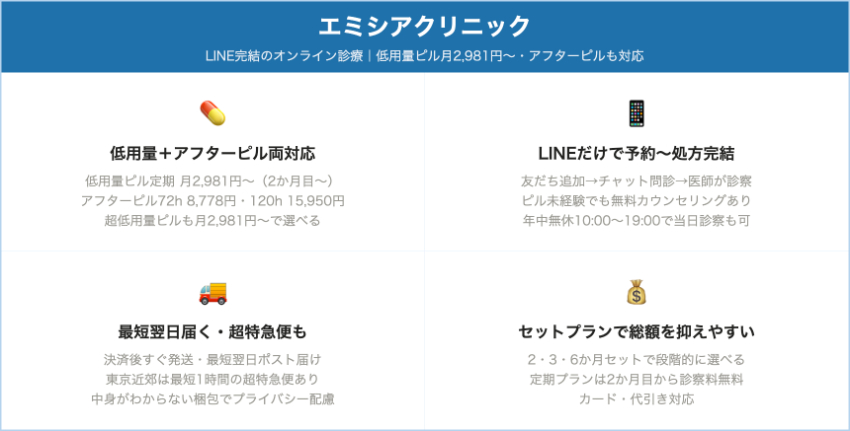 エミシアクリニック

LINE完結のオンライン診療｜低用量ピル月2,981円〜・アフターピルも対応

低用量＋アフターピル両対応

低用量ピル定期 月2,981円〜（2か月目〜）
アフターピル72h 8,778円・120h 15,950円
超低用量ピルも月2,981円〜で選べる

LINEだけで予約〜処方完結

友だち追加→チャット問診→医師が診察
ピル未経験でも無料カウンセリングあり
年中無休10:00〜19:00で当日診察も可

最短翌日届く・超特急便も

決済後すぐ発送・最短翌日ポスト届け
東京近郊は最短1時間の超特急便あり
中身がわからない梱包でプライバシー配慮

セットプランで総額を抑えやすい

2・3・6か月セットで段階的に選べる
定期プランは2か月目から診察料無料
カード・代引き対応