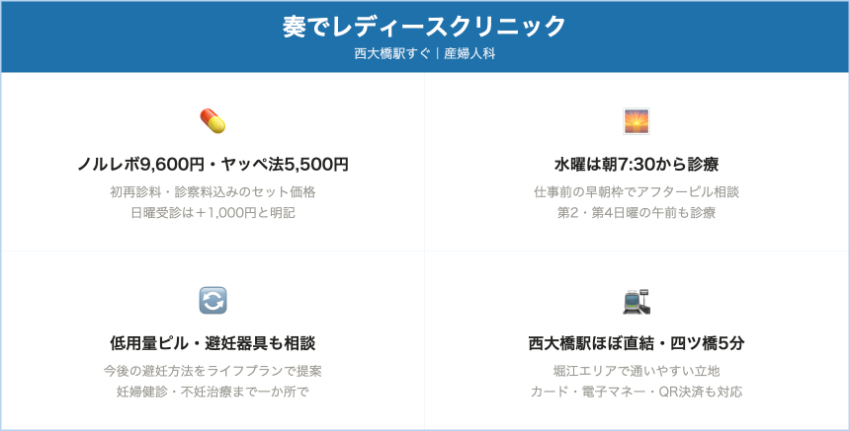 奏でレディースクリニック
西大橋駅すぐ｜産婦人科

ノルレボ9,600円・ヤッペ法5,500円
初再診料・診察料込みのセット価格
日曜受診は＋1,000円と明記

水曜は朝7:30から診療
仕事前の早朝枠でアフターピル相談
第2・第4日曜の午前も診療

低用量ピル・避妊器具も相談
今後の避妊方法をライフプランで提案
妊婦健診・不妊治療まで一か所で

西大橋駅ほぼ直結・四ツ橋5分
堀江エリアで通いやすい立地
カード・電子マネー・QR決済も対応