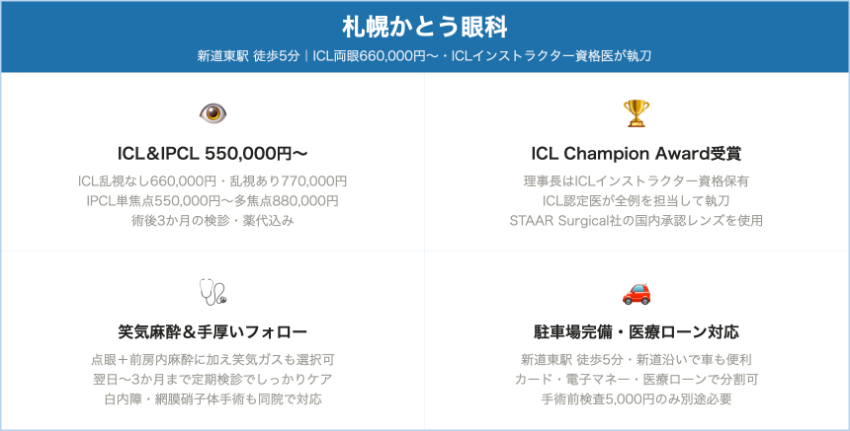 札幌かとう眼科

新道東駅 徒歩5分｜ICL両眼660,000円〜・ICLインストラクター資格医が執刀

ICL&IPCL 550,000円〜

ICL乱視なし660,000円・乱視あり770,000円
IPCL単焦点550,000円〜多焦点880,000円
術後3か月の検診・薬代込み

ICL Champion Award受賞

理事長はICLインストラクター資格保有
ICL認定医が全例を担当して執刀
STAAR Surgical社の国内承認レンズを使用

笑気麻酔＆手厚いフォロー

点眼＋前房内麻酔に加え笑気ガスも選択可
翌日〜3か月まで定期検診でしっかりケア
白内障・網膜硝子体手術も同院で対応

駐車場完備・医療ローン対応

新道東駅 徒歩5分・新道沿いで車も便利
カード・電子マネー・医療ローンで分割可
手術前検査5,000円のみ別途必要