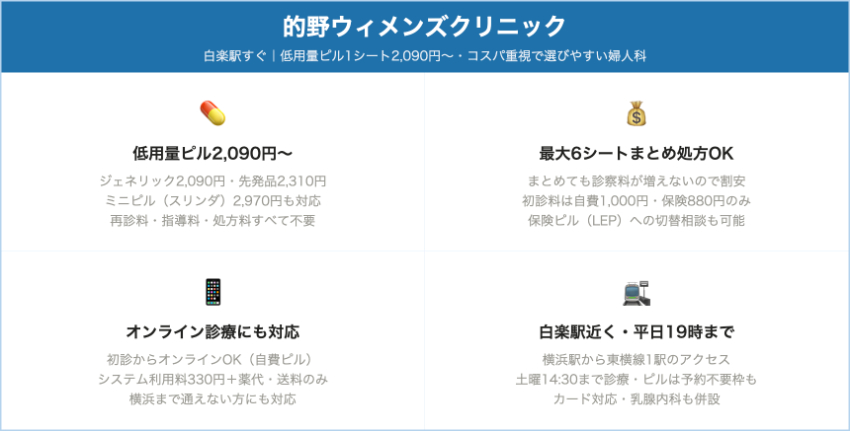 的野ウィメンズクリニック

白楽駅すぐ｜低用量ピル1シート2,090円〜・コスパ重視で選びやすい婦人科

低用量ピル2,090円〜

ジェネリック2,090円・先発品2,310円
ミニピル（スリンダ）2,970円も対応
再診料・指導料・処方料すべて不要

最大6シートまとめ処方OK

まとめても診察料が増えないので割安
初診料は自費1,000円・保険880円のみ
保険ピル（LEP）への切替相談も可能

オンライン診療にも対応

初診からオンラインOK（自費ピル）
システム利用料330円＋薬代・送料のみ
横浜まで通えない方にも対応

白楽駅近く・平日19時まで

横浜駅から東横線1駅のアクセス
土曜14:30まで診療・ピルは予約不要枠も
カード対応・乳腺内科も併設