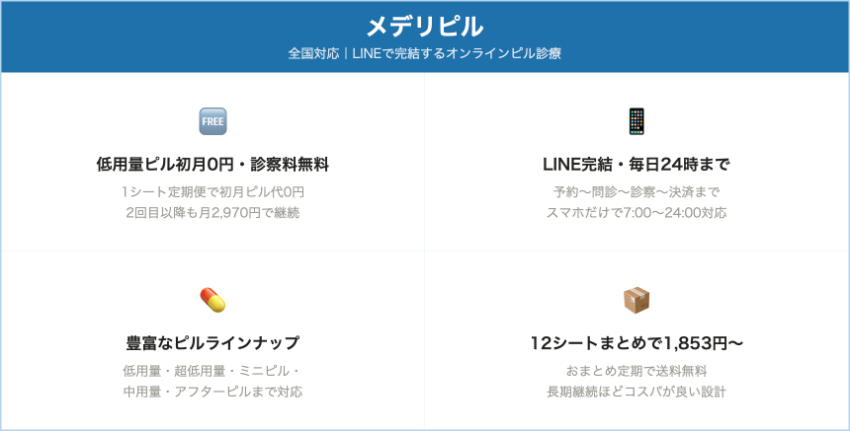 メデリピル
全国対応｜LINEで完結するオンラインピル診療

FREE

低用量ピル初月0円・診察料無料

1シート定期便で初月ピル代0円
2回目以降も月2,970円で継続

LINE完結・毎日24時まで

予約〜問診〜診察〜決済まで
スマホだけで7:00〜24:00対応

豊富なピルラインナップ

低用量・超低用量・ミニピル・
中用量・アフターピルまで対応

12シートまとめで1,853円〜

おまとめ定期で送料無料
長期継続ほどコスパが良い設計