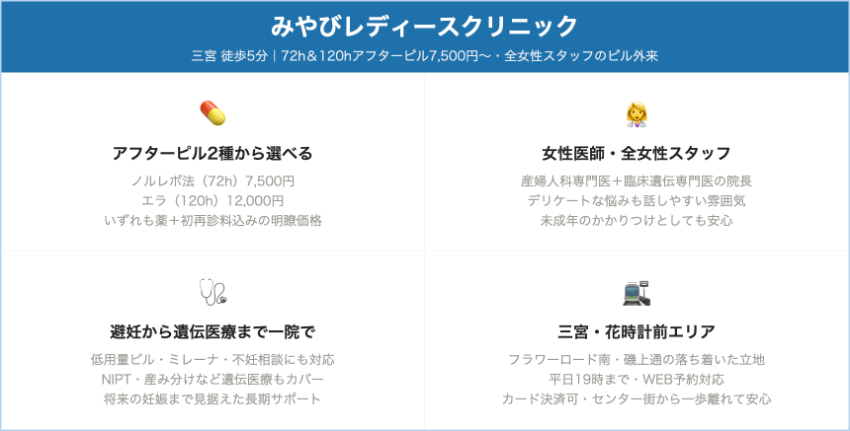 みやびレディースクリニック

三宮 徒歩5分｜72h＆120hアフターピル7,500円〜・全女性スタッフのピル外来

アフターピル2種から選べる

ノルレボ法（72h）7,500円
エラ（120h）12,000円
いずれも薬＋初再診料込みの明瞭価格

女性医師・全女性スタッフ

産婦人科専門医＋臨床遺伝専門医の院長
デリケートな悩みも話しやすい雰囲気
未成年のかかりつけとしても安心

避妊から遺伝医療まで一院で

低用量ピル・ミレーナ・不妊相談にも対応
NIPT・産み分けなど遺伝医療もカバー
将来の妊娠まで見据えた長期サポート

三宮・花時計前エリア

フラワーロード南・磯上通の落ち着いた立地
平日19時まで・WEB予約対応
カード決済可・センター街から一歩離れて安心