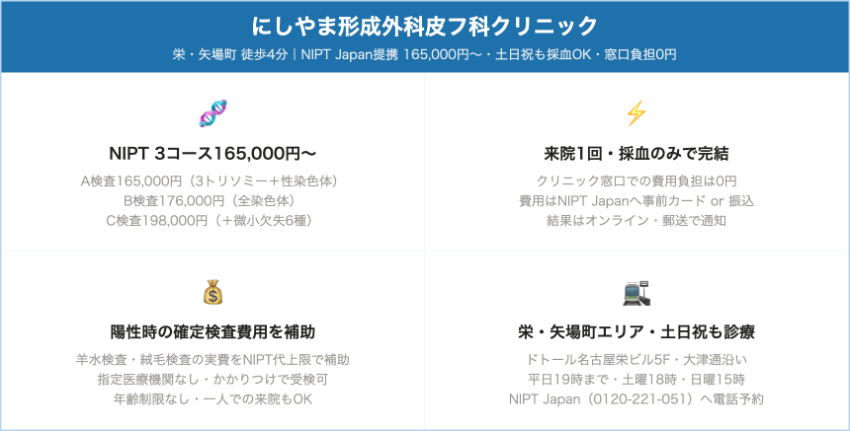 にしやま形成外科皮フ科クリニック
栄・矢場町 徒歩4分｜NIPT Japan提携 165,000円〜・土日祝も採血OK・窓口負担0円

NIPT 3コース165,000円〜
A検査165,000円（3トリソミー＋性染色体）
B検査176,000円（全染色体）
C検査198,000円（＋微小欠失6種）

来院1回・採血のみで完結
クリニック窓口での費用負担は0円
費用はNIPT Japanへ事前カード or 振込
結果はオンライン・郵送で通知

陽性時の確定検査費用を補助
羊水検査・絨毛検査の実費をNIPT代上限で補助
指定医療機関なし・かかりつけで受検可
年齢制限なし・一人での来院もOK

栄・矢場町エリア・土日祝も診療
ドトール名古屋栄ビル5F・大津通沿い
平日19時まで・土曜18時・日曜15時
NIPT Japan（0120-221-051）へ電話予約