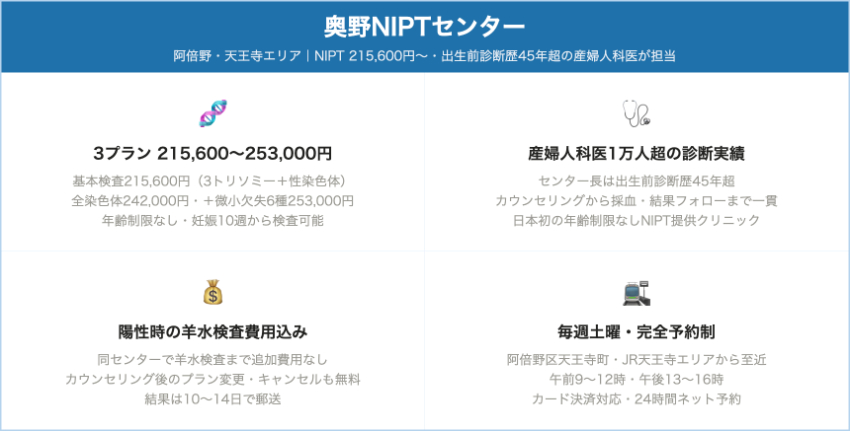 奥野NIPTセンター

阿倍野・天王寺エリア｜NIPT 215,600円〜・出生前診断歴45年超の産婦人科医が担当

3プラン 215,600〜253,000円

基本検査215,600円（3トリソミー＋性染色体）
全染色体242,000円・＋微小欠失6種253,000円
年齢制限なし・妊娠10週から検査可能

産婦人科医1万人超の診断実績

センター長は出生前診断歴45年超
カウンセリングから採血・結果フォローまで一貫
日本初の年齢制限なしNIPT提供クリニック

陽性時の羊水検査費用込み

同センターで羊水検査まで追加費用なし
カウンセリング後のプラン変更・キャンセルも無料
結果は10〜14日で郵送

毎週土曜・完全予約制

阿倍野区天王寺町・JR天王寺エリアから至近
午前9〜12時・午後13〜16時
カード決済対応・24時間ネット予約