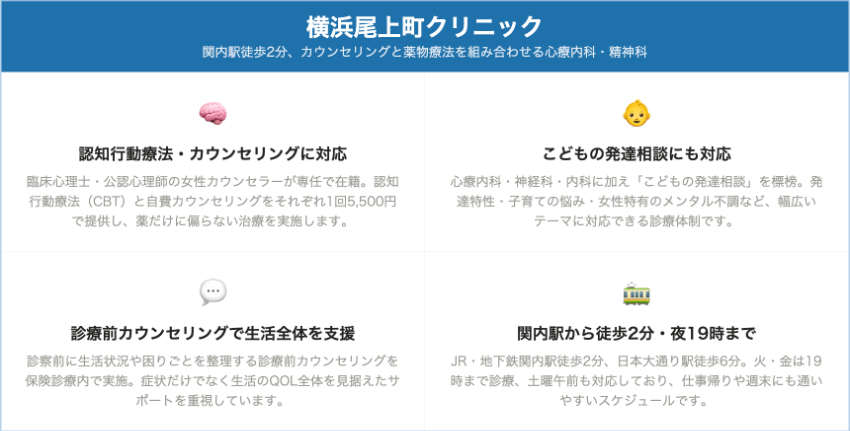 横浜尾上町クリニック
関内駅徒歩2分、カウンセリングと薬物療法を組み合わせる心療内科・精神科

認知行動療法・カウンセリングに対応

臨床心理士・公認心理師の女性カウンセラーが専任で在籍。認知行動療法（CBT）と自費カウンセリングをそれぞれ1回5,500円で提供し、薬だけに偏らない治療を実施します。

こどもの発達相談にも対応

心療内科・神経科・内科に加え「こどもの発達相談」を標榜。発達特性・子育ての悩み・女性特有のメンタル不調など、幅広いテーマに対応できる診療体制です。

診療前カウンセリングで生活全体を支援

診察前に生活状況や困りごとを整理する診療前カウンセリングを保険診療内で実施。症状だけでなく生活のQOL全体を見据えたサポートを重視しています。

関内駅から徒歩2分・夜19時まで

JR・地下鉄関内駅徒歩2分、日本大通り駅徒歩6分。火・金は19時まで診療、土曜午前も対応しており、仕事帰りや週末にも通いやすいスケジュールです。