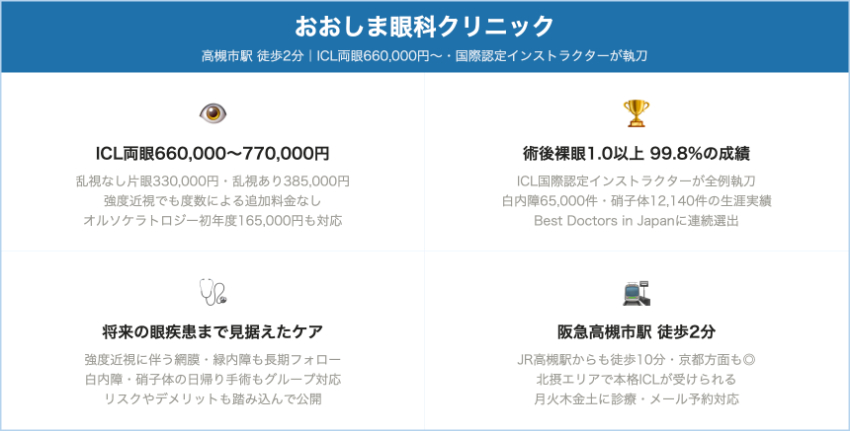 おおしま眼科クリニック

高槻市駅 徒歩2分｜ICL両眼660,000円〜・国際認定インストラクターが執刀

ICL両眼660,000〜770,000円

乱視なし片眼330,000円・乱視あり385,000円
強度近視でも度数による追加料金なし
オルソケラトロジー初年度165,000円も対応

術後裸眼1.0以上 99.8%の成績

ICL国際認定インストラクターが全例執刀
白内障65,000件・硝子体12,140件の生涯実績
Best Doctors in Japanに連続選出

将来の眼疾患まで見据えたケア

強度近視に伴う網膜・緑内障も長期フォロー
白内障・硝子体の日帰り手術もグループ対応
リスクやデメリットも踏み込んで公開

阪急高槻市駅 徒歩2分

JR高槻駅からも徒歩10分・京都方面も◎
北摂エリアで本格ICLが受けられる
月火木金土に診療・メール予約対応