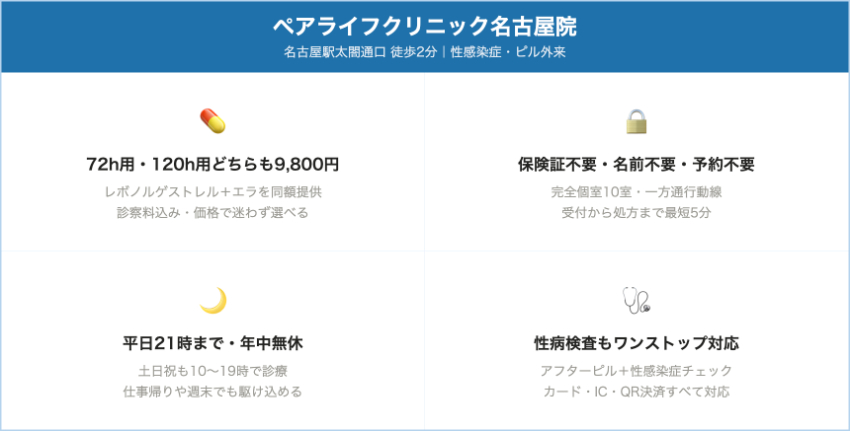 ペアライフクリニック名古屋院

名古屋駅太閤通口 徒歩2分｜性感染症・ピル外来

72h用・120h用どちらも9,800円

レボノルゲストレル＋エラを同額提供
診察料込み・価格で迷わず選べる

保険証不要・名前不要・予約不要

完全個室10室・一方通行動線
受付から処方まで最短5分

平日21時まで・年中無休

土日祝も10〜19時で診療
仕事帰りや週末でも駆け込める

性病検査もワンストップ対応

アフターピル＋性感染症チェック
カード・IC・QR決済すべて対応