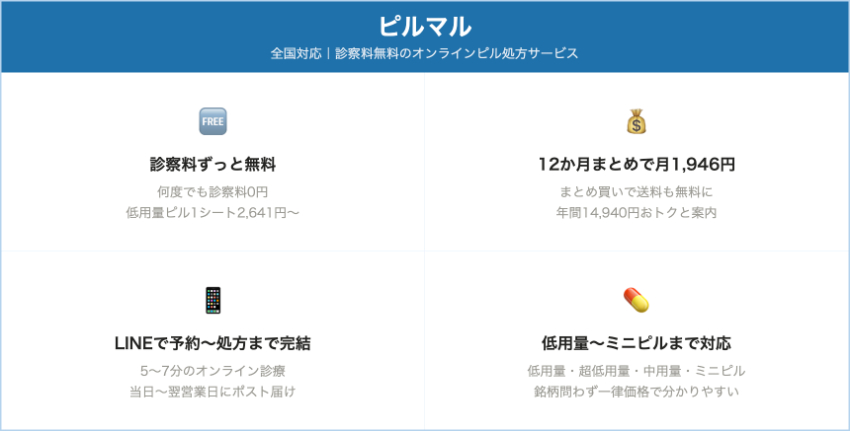 ピルマル
全国対応｜診察料無料のオンラインピル処方サービス

FREE

診察料ずっと無料

何度でも診察料0円
低用量ピル1シート2,641円〜

12か月まとめで月1,946円

まとめ買いで送料も無料に
年間14,940円おトクと案内

LINEで予約〜処方まで完結

5〜7分のオンライン診療
当日〜翌営業日にポスト届け

低用量〜ミニピルまで対応

低用量・超低用量・中用量・ミニピル
銘柄問わず一律価格で分かりやすい