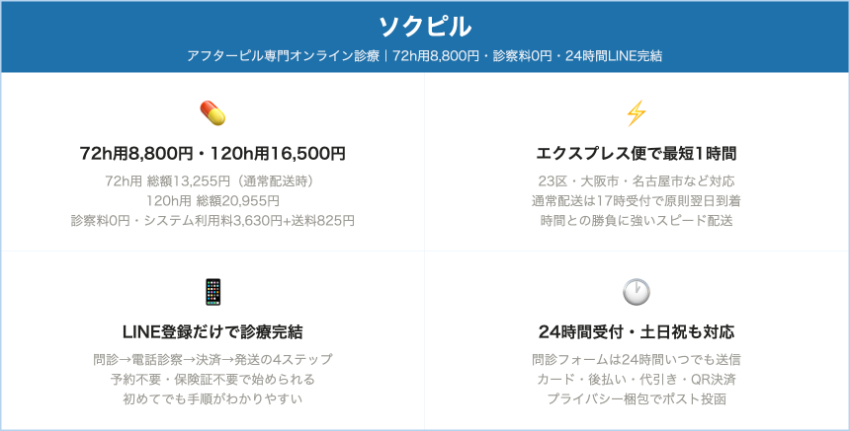 ソクピル

アフターピル専門オンライン診療｜72h用8,800円・診察料0円・24時間LINE完結

72h用8,800円・120h用16,500円

72h用 総額13,255円（通常配送時）
120h用 総額20,955円
診察料0円・システム利用料3,630円+送料825円

エクスプレス便で最短1時間

23区・大阪市・名古屋市など対応
通常配送は17時受付で原則翌日到着
時間との勝負に強いスピード配送

LINE登録だけで診療完結

問診→電話診察→決済→発送の4ステップ
予約不要・保険証不要で始められる
初めてでも手順がわかりやすい

24時間受付・土日祝も対応

問診フォームは24時間いつでも送信
カード・後払い・代引き・QR決済
プライバシー梱包でポスト投函