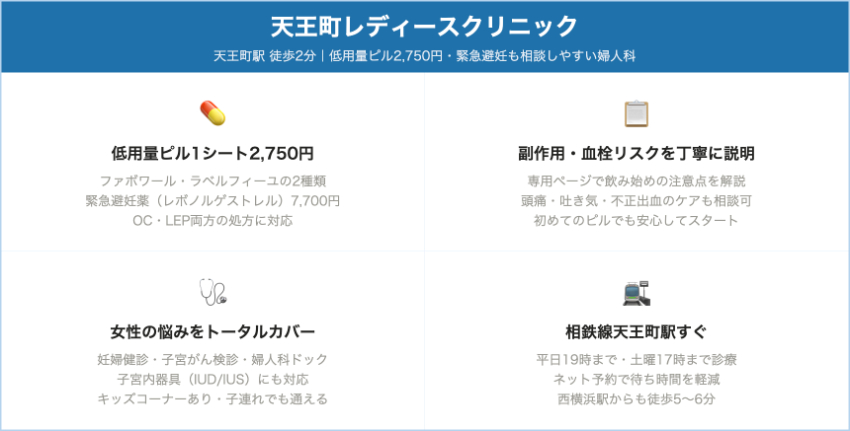 天王町レディースクリニック

天王町駅 徒歩2分｜低用量ピル2,750円・緊急避妊も相談しやすい婦人科

低用量ピル1シート2,750円

ファボワール・ラベルフィーユの2種類
緊急避妊薬（レボノルゲストレル）7,700円
OC・LEP両方の処方に対応

副作用・血栓リスクを丁寧に説明

専用ページで飲み始めの注意点を解説
頭痛・吐き気・不正出血のケアも相談可
初めてのピルでも安心してスタート

女性の悩みをトータルカバー

妊婦健診・子宮がん検診・婦人科ドック
子宮内器具（IUD/IUS）にも対応
キッズコーナーあり・子連れでも通える

相鉄線天王町駅すぐ

平日19時まで・土曜17時まで診療
ネット予約で待ち時間を軽減
西横浜駅からも徒歩5〜6分