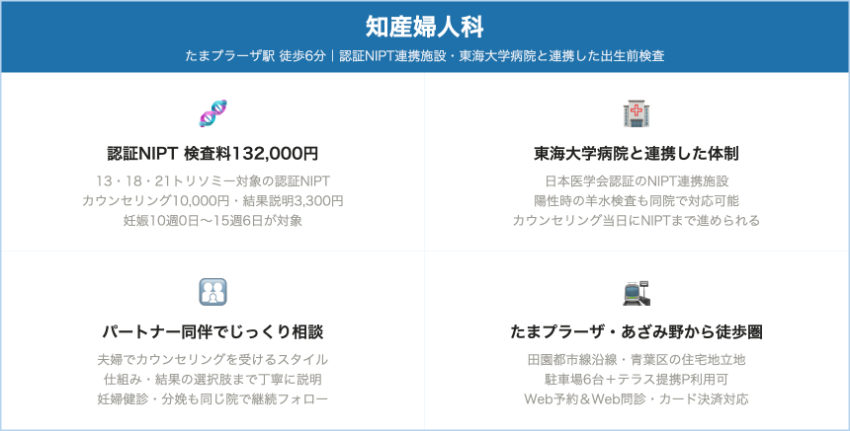 知産婦人科

たまプラーザ駅 徒歩6分｜認証NIPT連携施設・東海大学病院と連携した出生前検査

認証NIPT 検査料132,000円

13・18・21トリソミー対象の認証NIPT
カウンセリング10,000円・結果説明3,300円
妊娠10週0日〜15週6日が対象

東海大学病院と連携した体制

日本医学会認証のNIPT連携施設
陽性時の羊水検査も同院で対応可能
カウンセリング当日にNIPTまで進められる

パートナー同伴でじっくり相談

夫婦でカウンセリングを受けるスタイル
仕組み・結果の選択肢まで丁寧に説明
妊婦健診・分娩も同じ院で継続フォロー

たまプラーザ・あざみ野から徒歩圏

田園都市線沿線・青葉区の住宅地立地
駐車場6台＋テラス提携P利用可
Web予約＆Web問診・カード決済対応